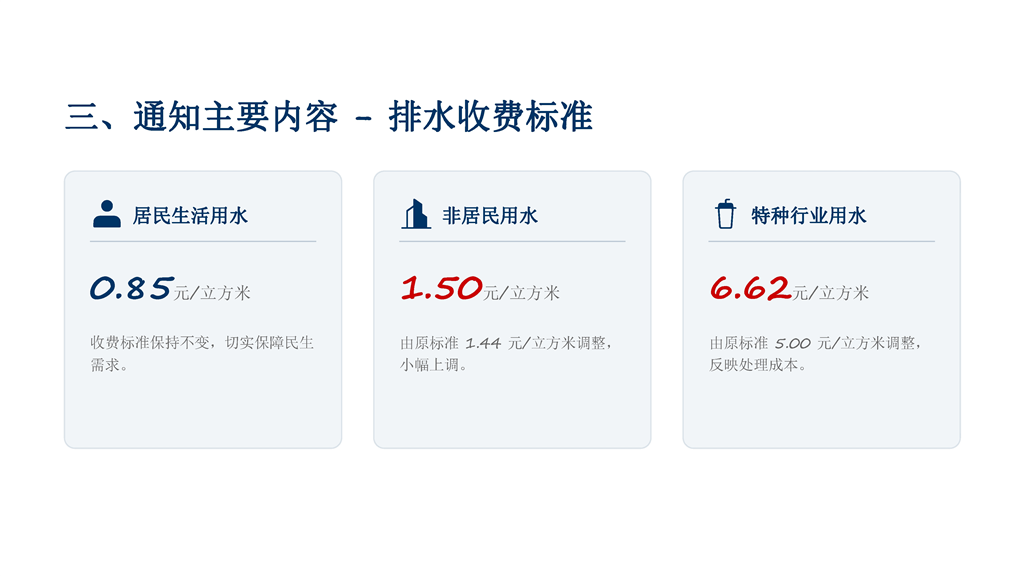 三、通知主要内容 - 排水收费标准

居民生活用水

0.85元/立方米

收费标准保持不变，切实保障民生需求。

非居民用水

1.50元/立方米

由原标准1.44元/立方米调整，小幅上调。

特种行业用水

6.62元/立方米

由原标准5.00元/立方米调整，反映处理成本。